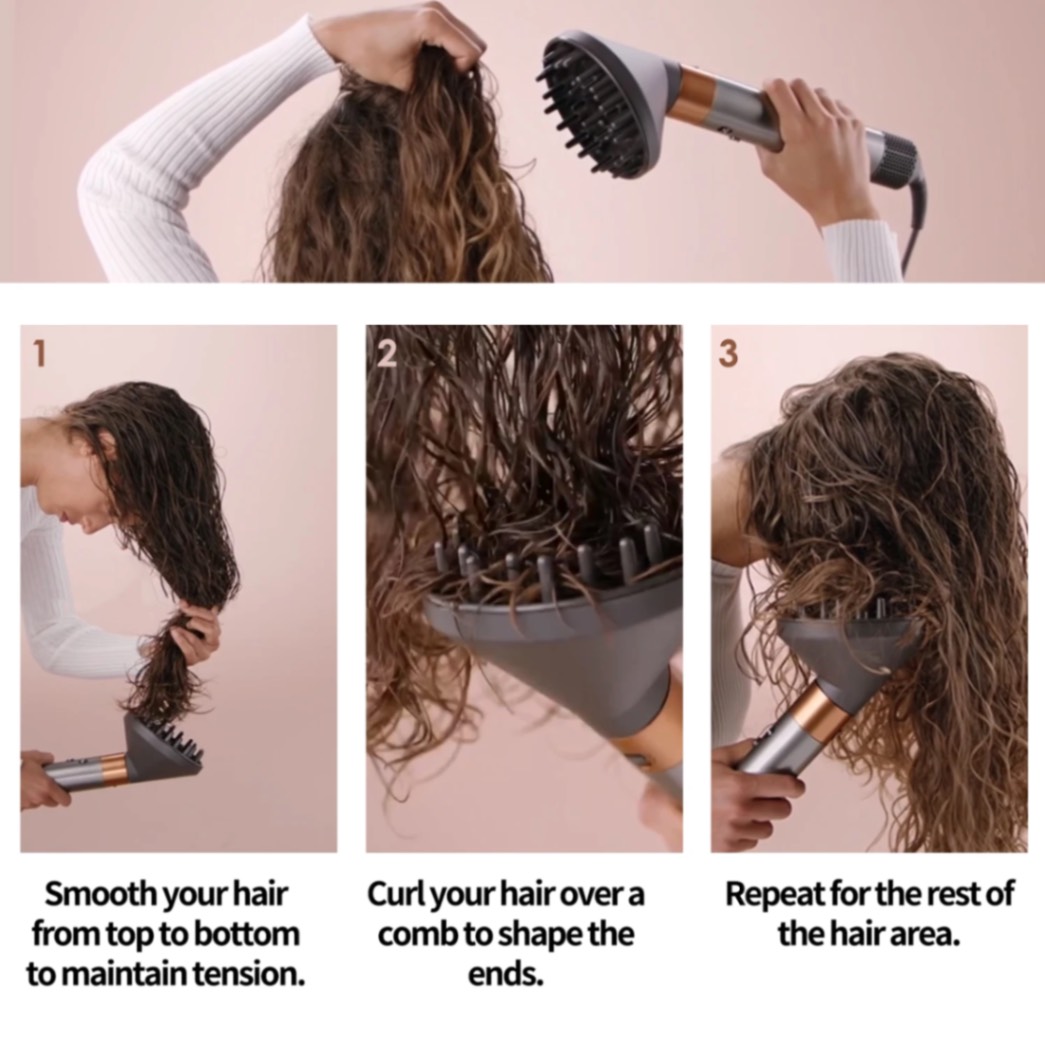 1

Smooth your hair from top to bottom to maintain tension.

2

Curl your hair over a comb to shape the ends.

3

Repeat for the rest of the hair area.